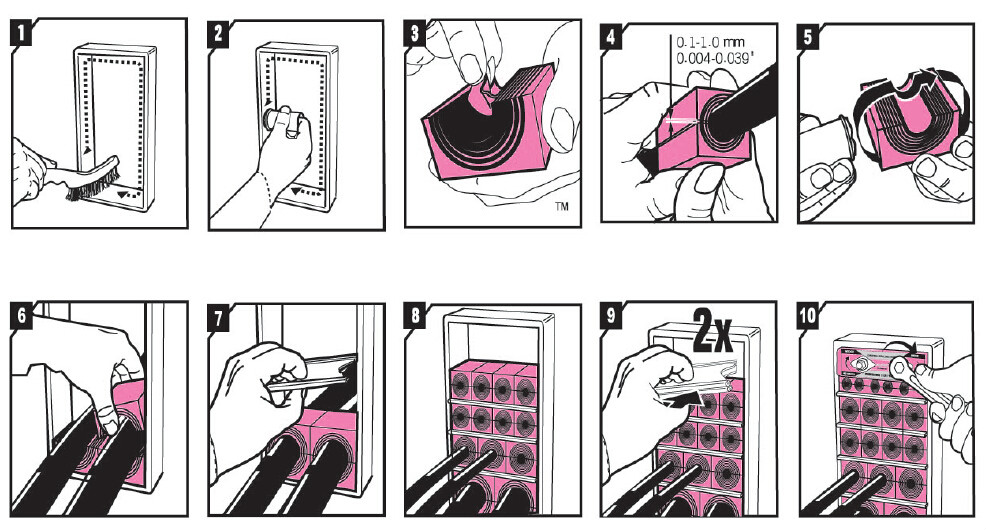 1

2

3

TM

4

0.1-1.0 mm
0.004-0.039"

5

6

7

8

9

2x

10